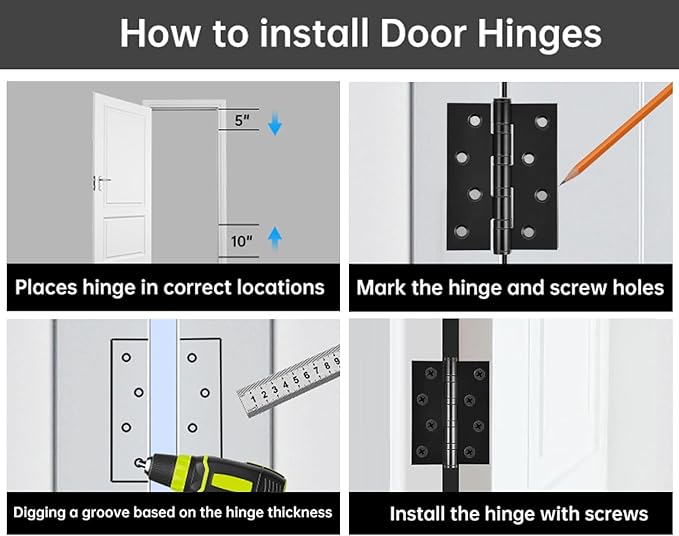 How to install Door Hinges

5"

10"

Places hinge in correct locations

Mark the hinge and screw holes

1 2 3 4 5 6 7 8 9

Digging a groove based on the hinge thickness

Install the hinge with screws