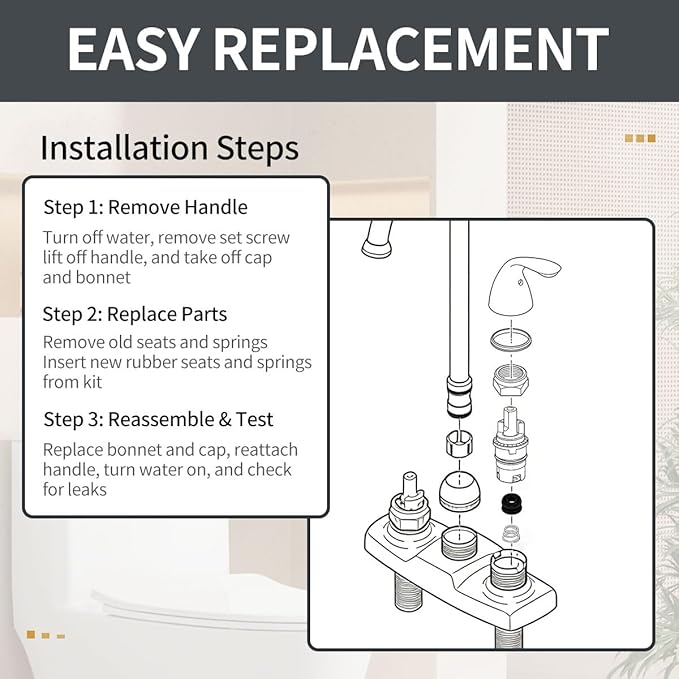 EASY REPLACEMENT

Installation Steps

Step 1: Remove Handle

Turn off water, remove set screw lift off handle, and take off cap and bonnet

Step 2: Replace Parts

Remove old seats and springs Insert new rubber seats and springs from kit

Step 3: Reassemble & Test

Replace bonnet and cap, reattach handle, turn water on, and check for leaks