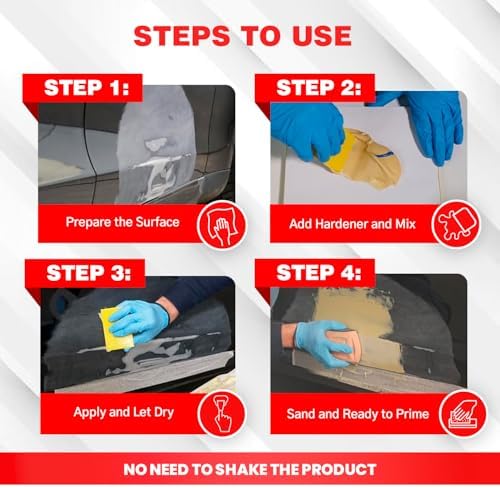 STEPS TO USE

STEP 1:

Prepare the Surface

STEP 2:

Add Hardener and Mix

STEP 3:

Apply and Let Dry

STEP 4:

Sand and Ready to Prime

NO NEED TO SHAKE THE PRODUCT