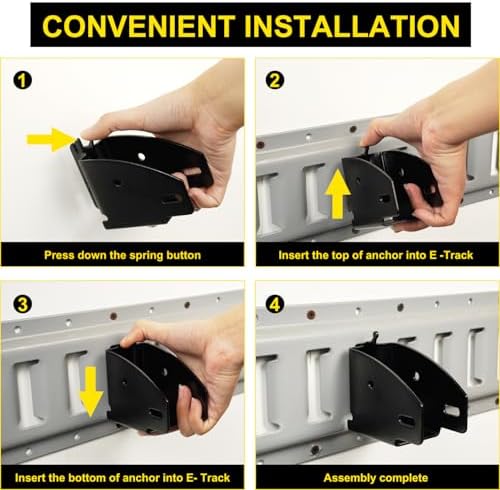 CONVENIENT INSTALLATION

1

Press down the spring button

2

Insert the top of anchor into E -Track

3

Insert the bottom of anchor into E- Track

4

Assembly complete