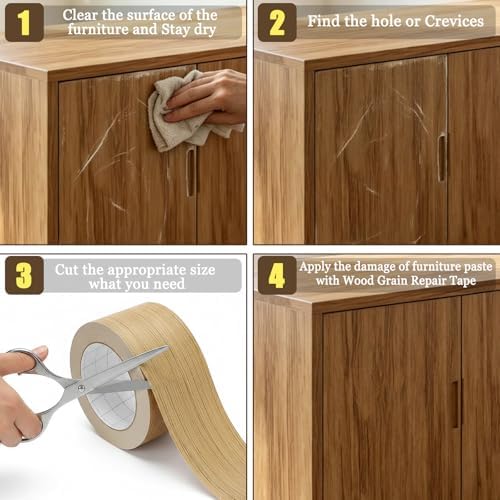 1 Clear the surface of the furniture and Stay dry

2 Find the hole or Crevices

3 Cut the appropriate size what you need

4 Apply the damage of furniture paste with Wood Grain Repair Tape