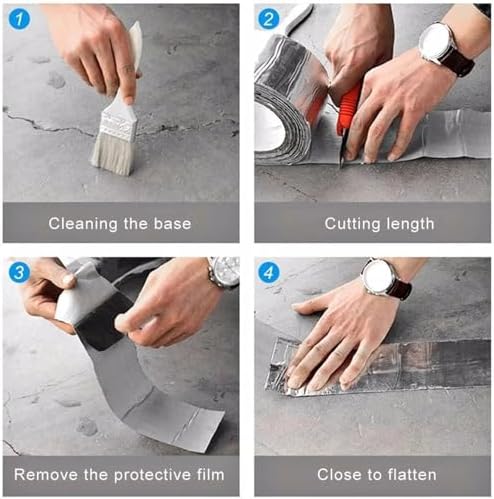 1

Cleaning the base

2

Cutting length

3

Remove the protective film

4

Close to flatten