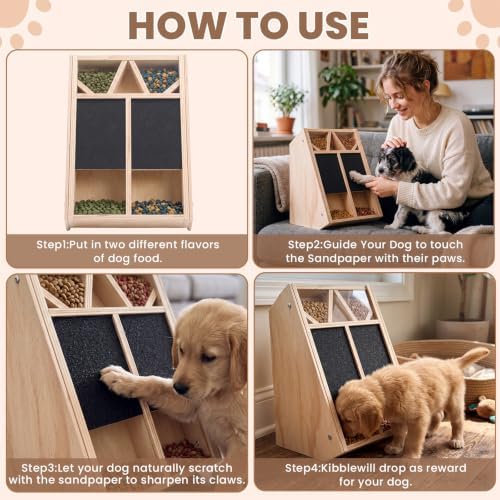 HOW TO USE

Step1:Put in two different flavors of dog food.

Step2:Guide Your Dog to touch the Sandpaper with their paws.

Step3:Let your dog naturally scratch with the sandpaper to sharpen its claws.

Step4:Kibblewill drop as reward for your dog.