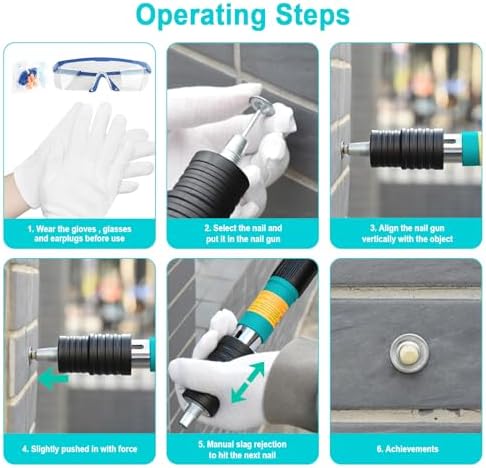 Operating Steps

1. Wear the gloves , glasses and earplugs before use

2. Select the nail and put it in the nail gun

3. Align the nail gun vertically with the object

4. Slightly pushed in with force

5. Manual slag rejection to hit the next nail

6. Achievements