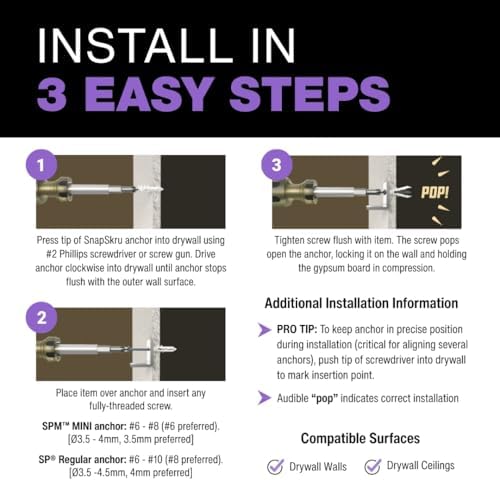 INSTALL IN
3 EASY STEPS

1

Press tip of SnapSkru anchor into drywall using #2 Phillips screwdriver or screw gun. Drive anchor clockwise into drywall until anchor stops flush with the outer wall surface.

2

Place item over anchor and insert any fully-threaded screw.

SPM™ MINI anchor: #6 - #8 (#6 preferred). [Ø3.5 - 4mm, 3.5mm preferred]

SP® Regular anchor: #6 - #10 (#8 preferred). [Ø3.5 -4.5mm, 4mm preferred]

3

POP!

Tighten screw flush with item. The screw pops open the anchor, locking it on the wall and holding the gypsum board in compression.

Additional Installation Information

PRO TIP: To keep anchor in precise position during installation (critical for aligning several anchors), push tip of screwdriver into drywall to mark insertion point.

Audible "pop" indicates correct installation

Compatible Surfaces

Drywall Walls Drywall Ceilings