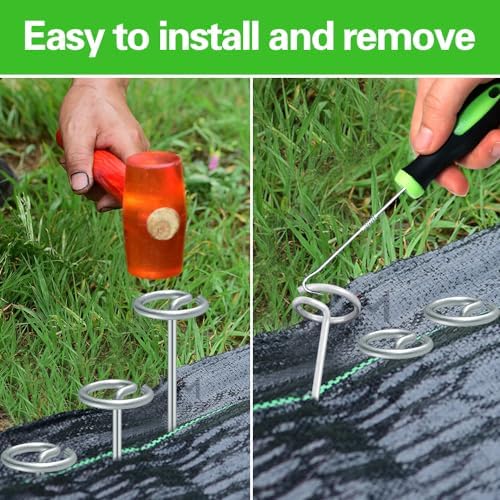 Easy to install and remove