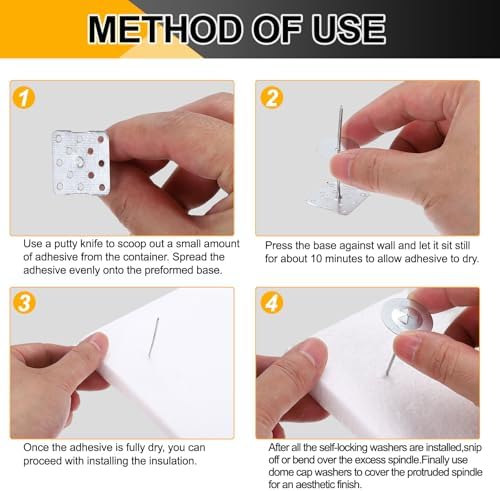 METHOD OF USE

1

Use a putty knife to scoop out a small amount of adhesive from the container. Spread the adhesive evenly onto the preformed base.

2

Press the base against wall and let it sit still for about 10 minutes to allow adhesive to dry.

3

Once the adhesive is fully dry, you can proceed with installing the insulation.

4

After all the self-locking washers are installed,snip off or bend over the excess spindle.Finally use dome cap washers to cover the protruded spindle for an aesthetic finish.