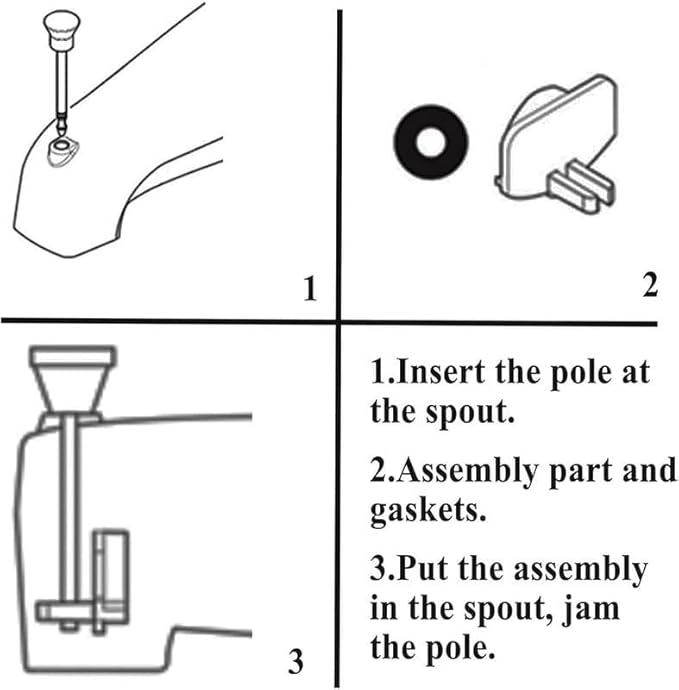 1

2

3

1.Insert the pole at the spout.

2.Assembly part and gaskets.

3.Put the assembly in the spout, jam the pole.