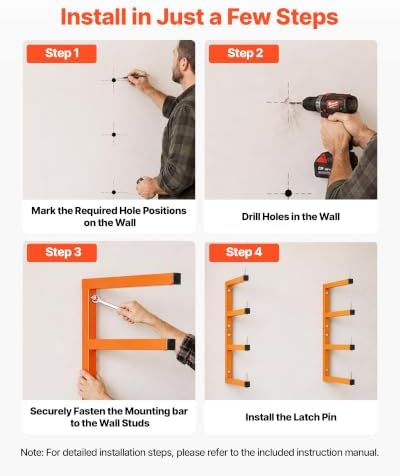 Install in Just a Few Steps

Step 1

Mark the Required Hole Positions on the Wall

Step 2

Drill Holes in the Wall

Step 3

Securely Fasten the Mounting bar to the Wall Studs

Step 4

Install the Latch Pin

Note: For detailed installation steps, please refer to the included instruction manual.