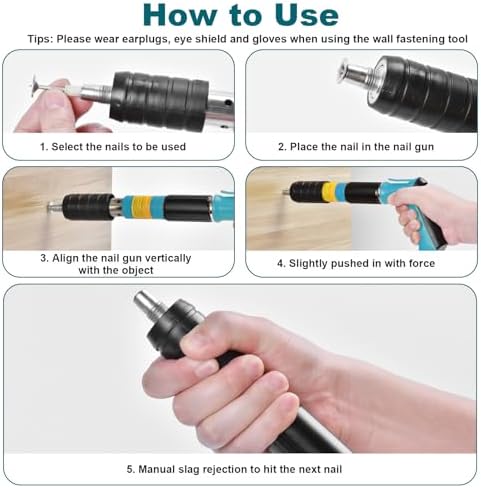 How to Use

Tips: Please wear earplugs, eye shield and gloves when using the wall fastening tool

1. Select the nails to be used

2. Place the nail in the nail gun

3. Align the nail gun vertically with the object

4. Slightly pushed in with force

5. Manual slag rejection to hit the next nail