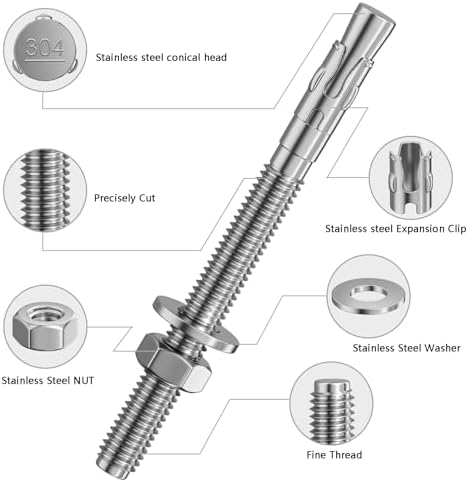 304

Stainless steel conical head

Precisely Cut

Stainless steel Expansion Clip

Stainless Steel Washer

Stainless Steel NUT

Fine Thread