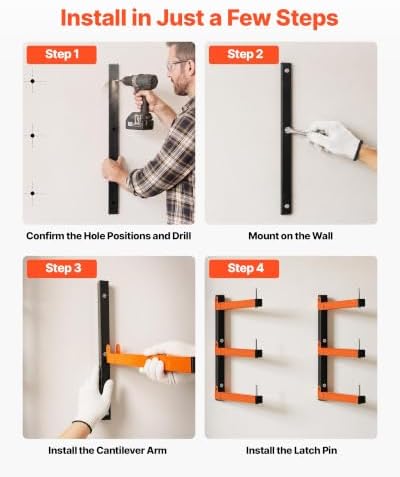 Install in Just a Few Steps

Step 1

Confirm the Hole Positions and Drill

Step 2

Mount on the Wall

Step 3

Install the Cantilever Arm

Step 4

Install the Latch Pin