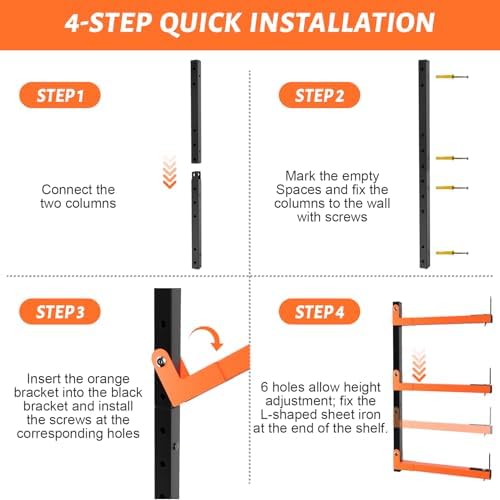 4-STEP QUICK INSTALLATION

STEP1

Connect the two columns

STEP2

Mark the empty Spaces and fix the columns to the wall with screws

STEP3

Insert the orange bracket into the black bracket and install the screws at the corresponding holes

STEP4

6 holes allow height adjustment; fix the L-shaped sheet iron at the end of the shelf.