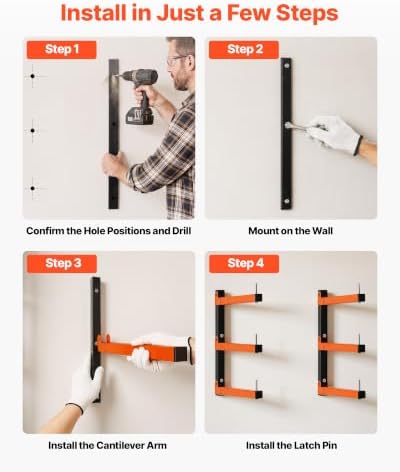 Install in Just a Few Steps

Step 1

Confirm the Hole Positions and Drill

Step 2

Mount on the Wall

Step 3

Install the Cantilever Arm

Step 4

Install the Latch Pin