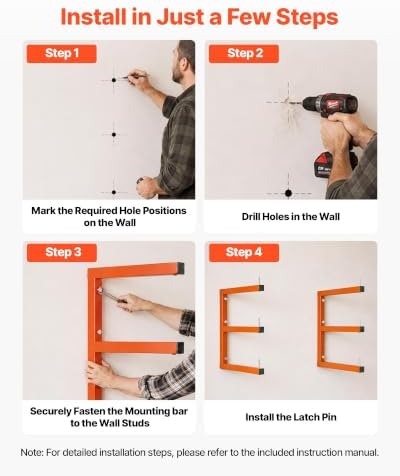 Install in Just a Few Steps

Step 1

Mark the Required Hole Positions on the Wall

Step 2

Drill Holes in the Wall

Step 3

Securely Fasten the Mounting bar to the Wall Studs

Step 4

Install the Latch Pin

Note: For detailed installation steps, please refer to the included instruction manual.