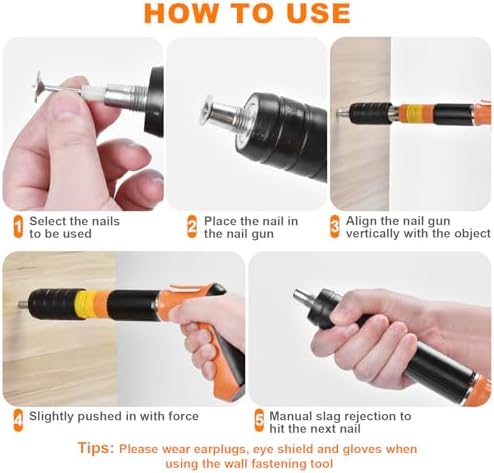 HOW TO USE

1 Select the nails to be used

2 Place the nail in the nail gun

3 Align the nail gun vertically with the object

4 Slightly pushed in with force

5 Manual slag rejection to hit the next nail

Tips: Please wear earplugs, eye shield and gloves when using the wall fastening tool