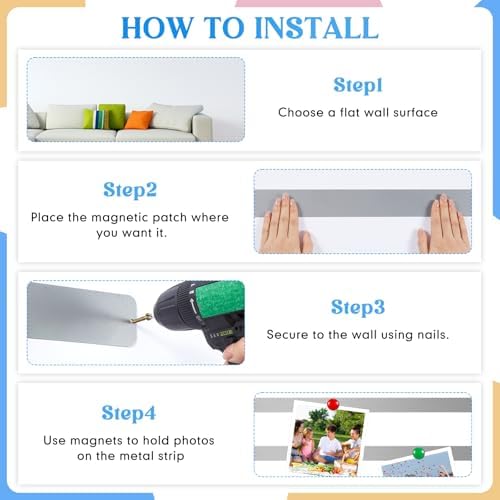 HOW TO INSTALL

Step1
Choose a flat wall surface

Step2
Place the magnetic patch where you want it.

Step3
Secure to the wall using nails.

Step4
Use magnets to hold photos on the metal strip